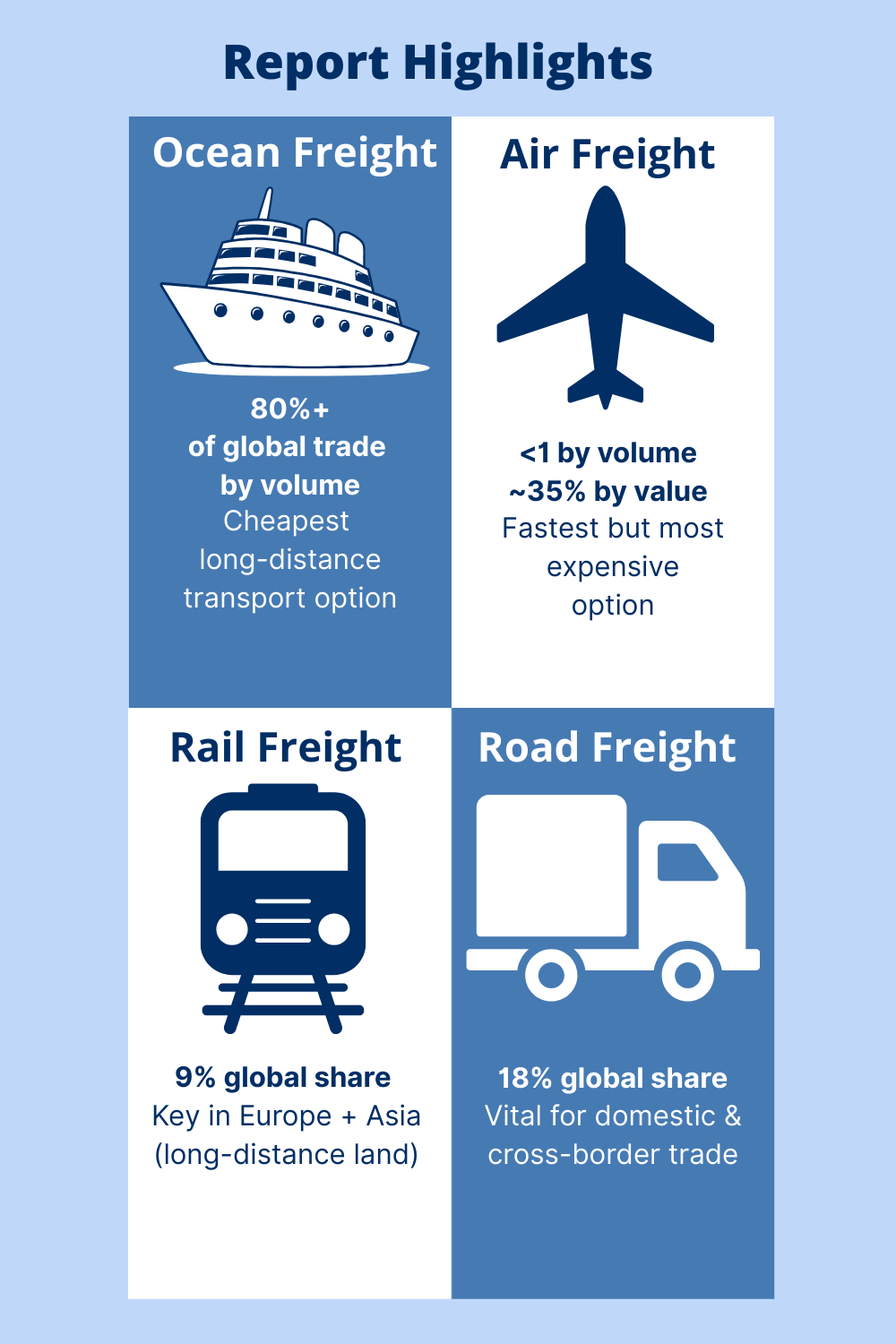 Report Highlights

Ocean Freight

80%+
of global trade by volume
Cheapest long-distance transport option

Air Freight

<1 by volume
~35% by value
Fastest but most expensive option

Rail Freight

9% global share
Key in Europe + Asia (long-distance land)

Road Freight

18% global share
Vital for domestic & cross-border trade